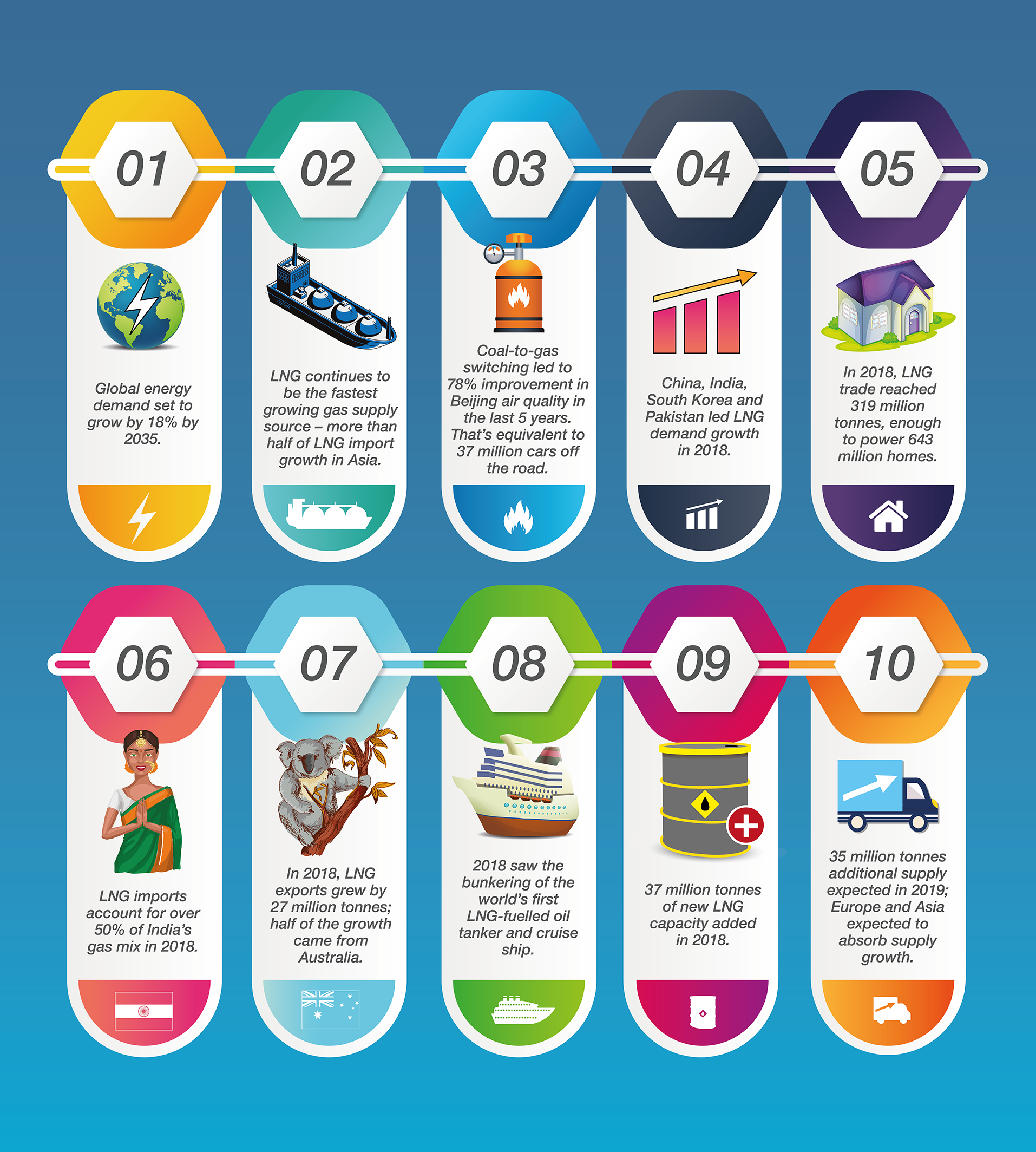 01

Global energy demand set to grow by 18% by 2035.

02

LNG continues to be the fastest growing gas supply source – more than half of LNG import growth in Asia.

03

Coal-to-gas switching led to 78% improvement in Beijing air quality in the last 5 years. That's equivalent to 37 million cars off the road.

04

China, India, South Korea and Pakistan led LNG demand growth in 2018.

05

In 2018, LNG trade reached 319 million tonnes, enough to power 643 million homes.

06

LNG imports account for over 50% of India's gas mix in 2018.

07

In 2018, LNG exports grew by 27 million tonnes; half of the growth came from Australia.

08

2018 saw the bunkering of the world's first LNG-fuelled oil tanker and cruise ship.

09

37 million tonnes of new LNG capacity added in 2018.

10

35 million tonnes additional supply expected in 2019; Europe and Asia expected to absorb supply growth.